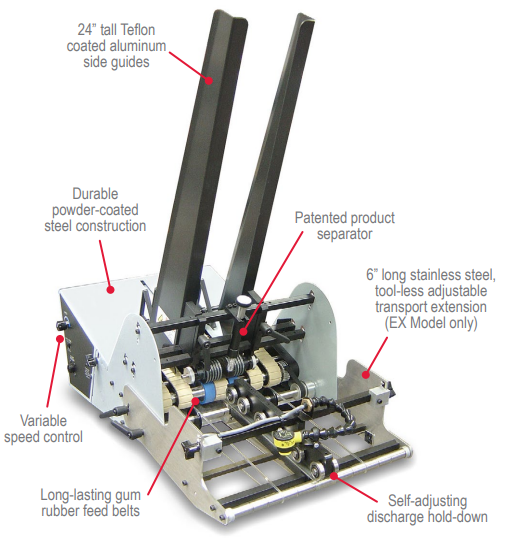 24” tall Teflon coated aluminum side guides

Durable powder-coated steel construction

Patented product separator

6” long stainless steel, tool-less adjustable transport extension (EX Model only)

Variable speed control

Long-lasting gum rubber feed belts

Self-adjusting discharge hold-down